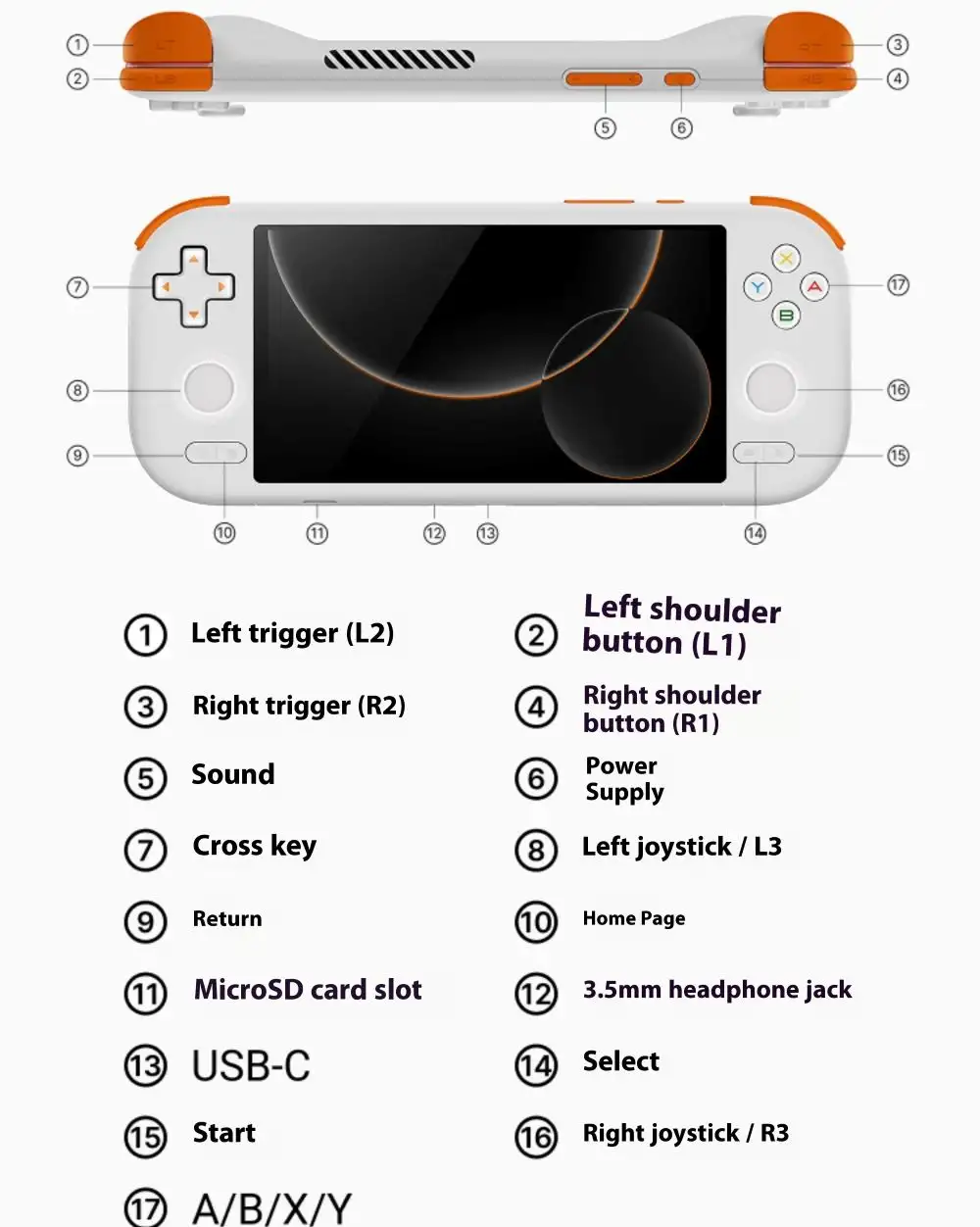 ①
②
③
④
⑤
⑥
⑦
⑧
⑨
⑩
⑪
⑫
⑬
⑭
⑮
⑯
⑰
X
Y
A
B

① Left trigger (L2)
② Left shoulder button (L1)
③ Right trigger (R2)
④ Right shoulder button (R1)
⑤ Sound
⑥ Power Supply
⑦ Cross key
⑧ Left joystick / L3
⑨ Return
⑩ Home Page
⑪ MicroSD card slot
⑫ 3.5mm headphone jack
⑬ USB-C
⑭ Select
⑮ Start
⑯ Right joystick / R3
⑰ A/B/X/Y